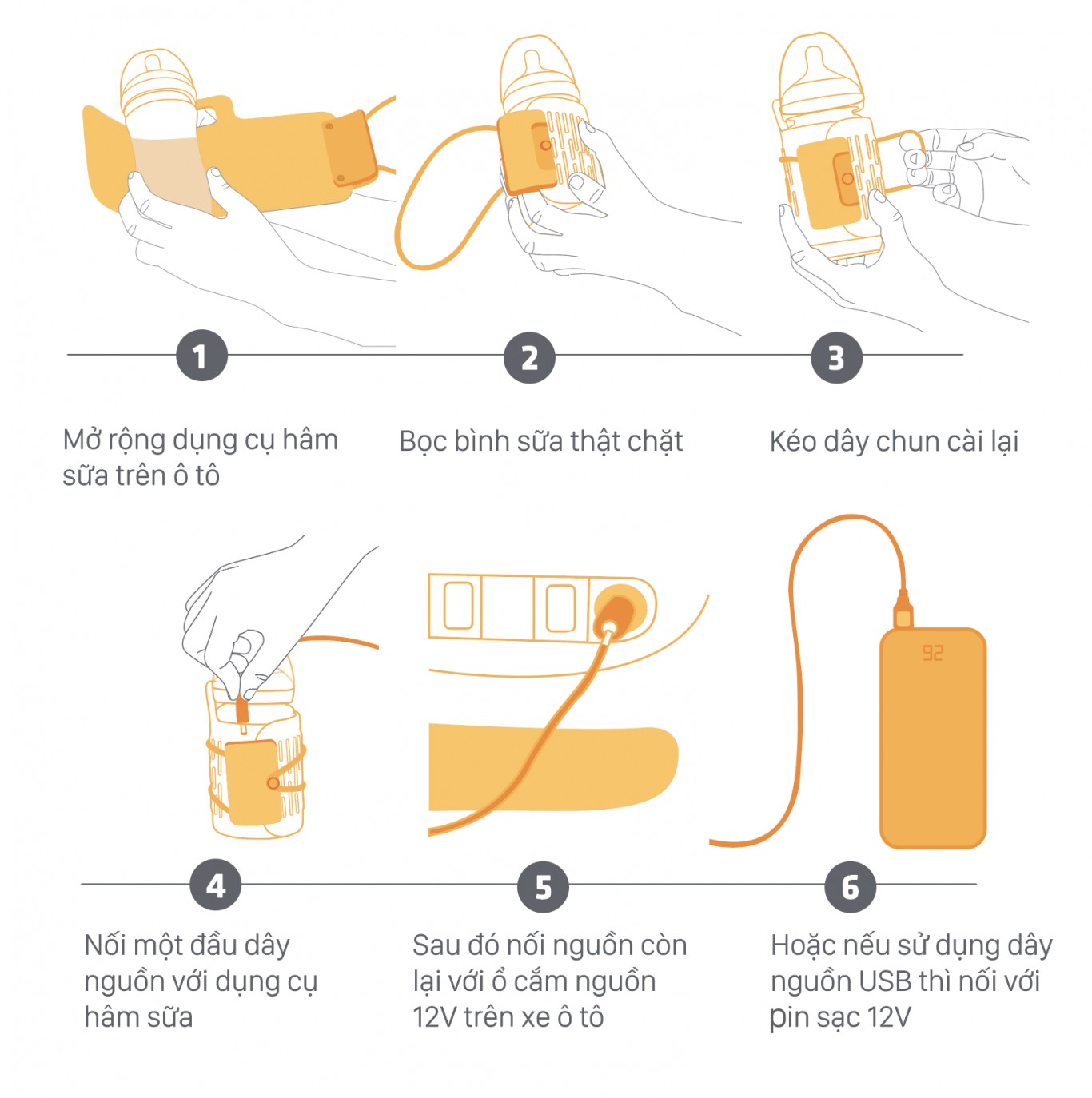 1

Mở rộng dụng cụ hâm sữa trên ô tô

2

Bọc bình sữa thật chặt

3

Kéo dây chun cài lại

92

4

Nối một đầu dây nguồn với dụng cụ hâm sữa

5

Sau đó nối nguồn còn lại với ổ cắm nguồn 12V trên xe ô tô

6

Hoặc nếu sử dụng dây nguồn USB thì nối với pin sạc 12V